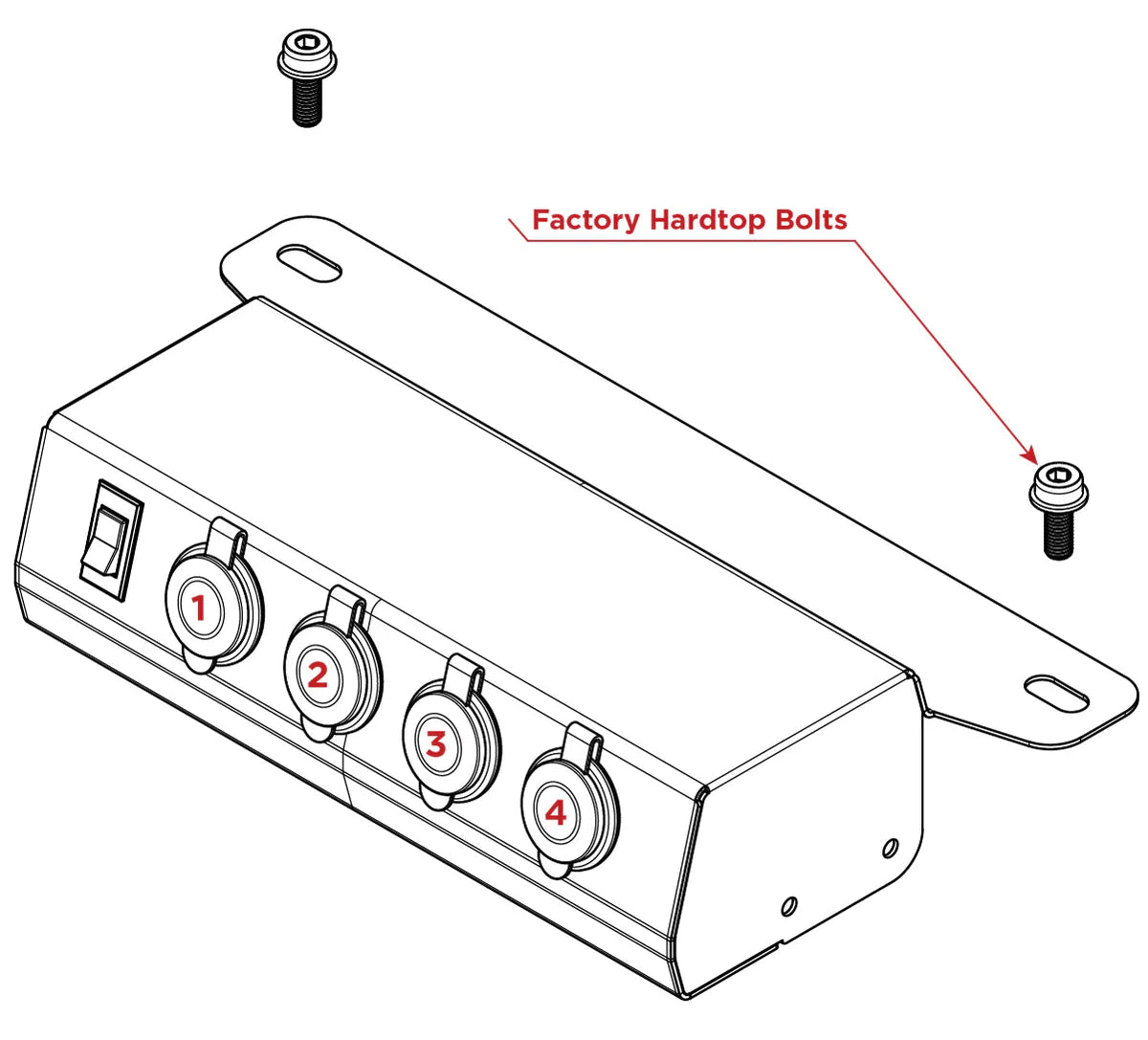 Factory Hardtop Bolts

1

2

3

4