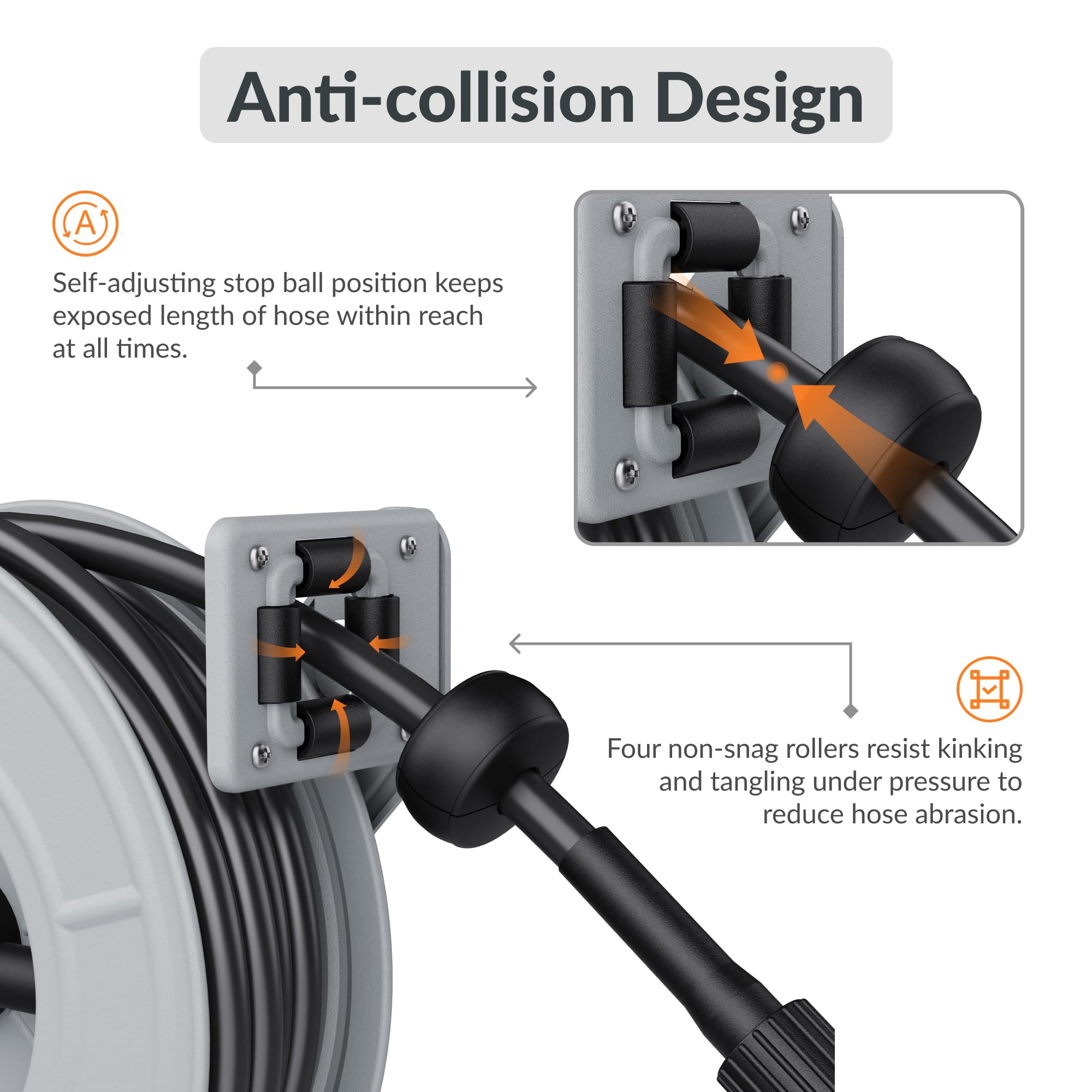 Anti-collision Design

A

Self-adjusting stop ball position keeps exposed length of hose within reach at all times.

Four non-snag rollers resist kinking and tangling under pressure to reduce hose abrasion.